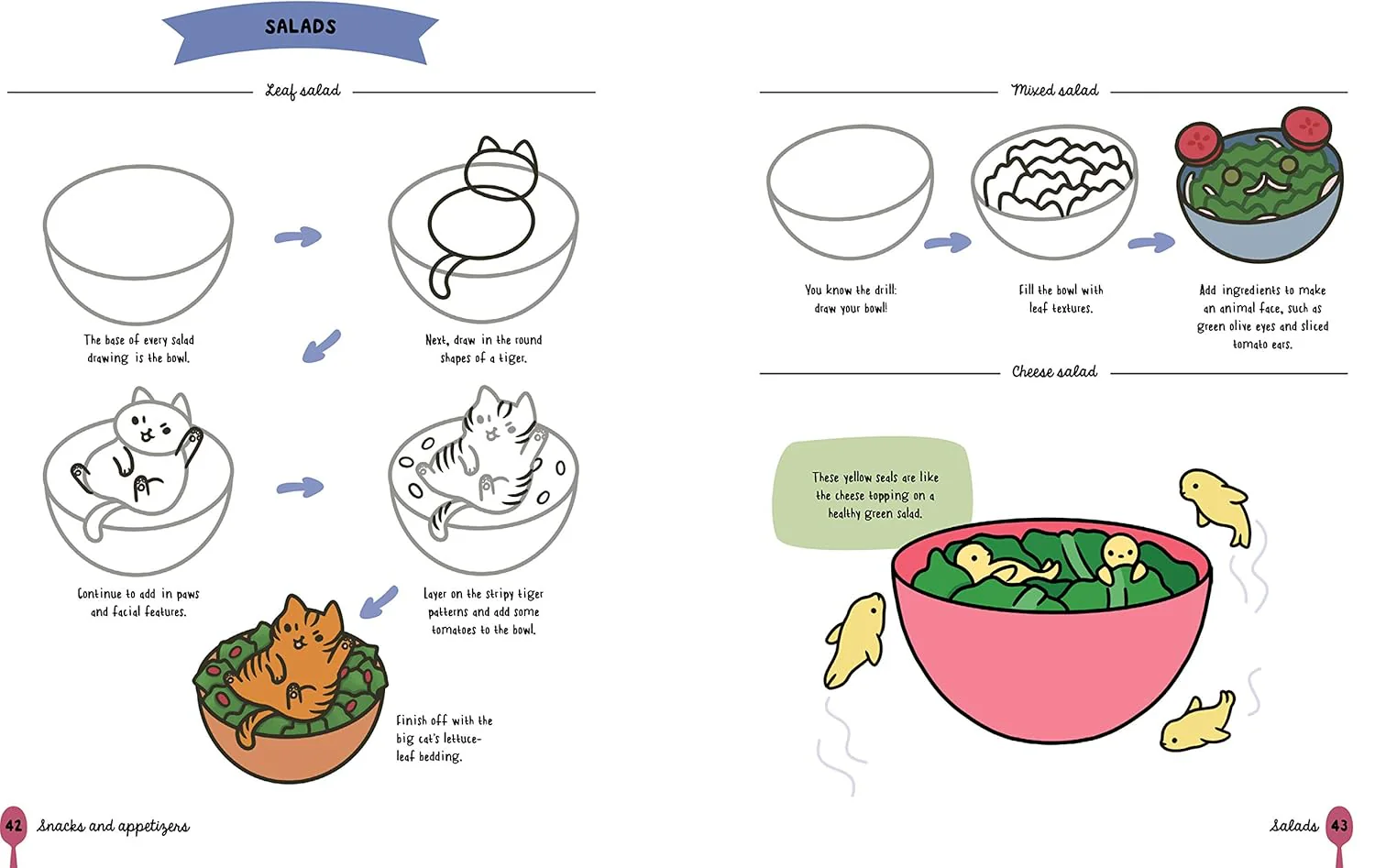 SALADS

Leaf salad

The base of every salad drawing is the bowl.

Next, draw in the round shapes of a tiger.

Continue to add in paws and facial features.

Layer on the stripy tiger patterns and add some tomatoes to the bowl.

Finish off with the big cat's lettuce-leaf bedding.

42 Snacks and appetizers

Mixed salad

You know the drill: draw your bowl!

Fill the bowl with leaf textures.

Add ingredients to make an animal face, such as green olive eyes and sliced tomato ears.

Cheese salad

These yellow seals are like the cheese topping on a healthy green salad.

Salads 43