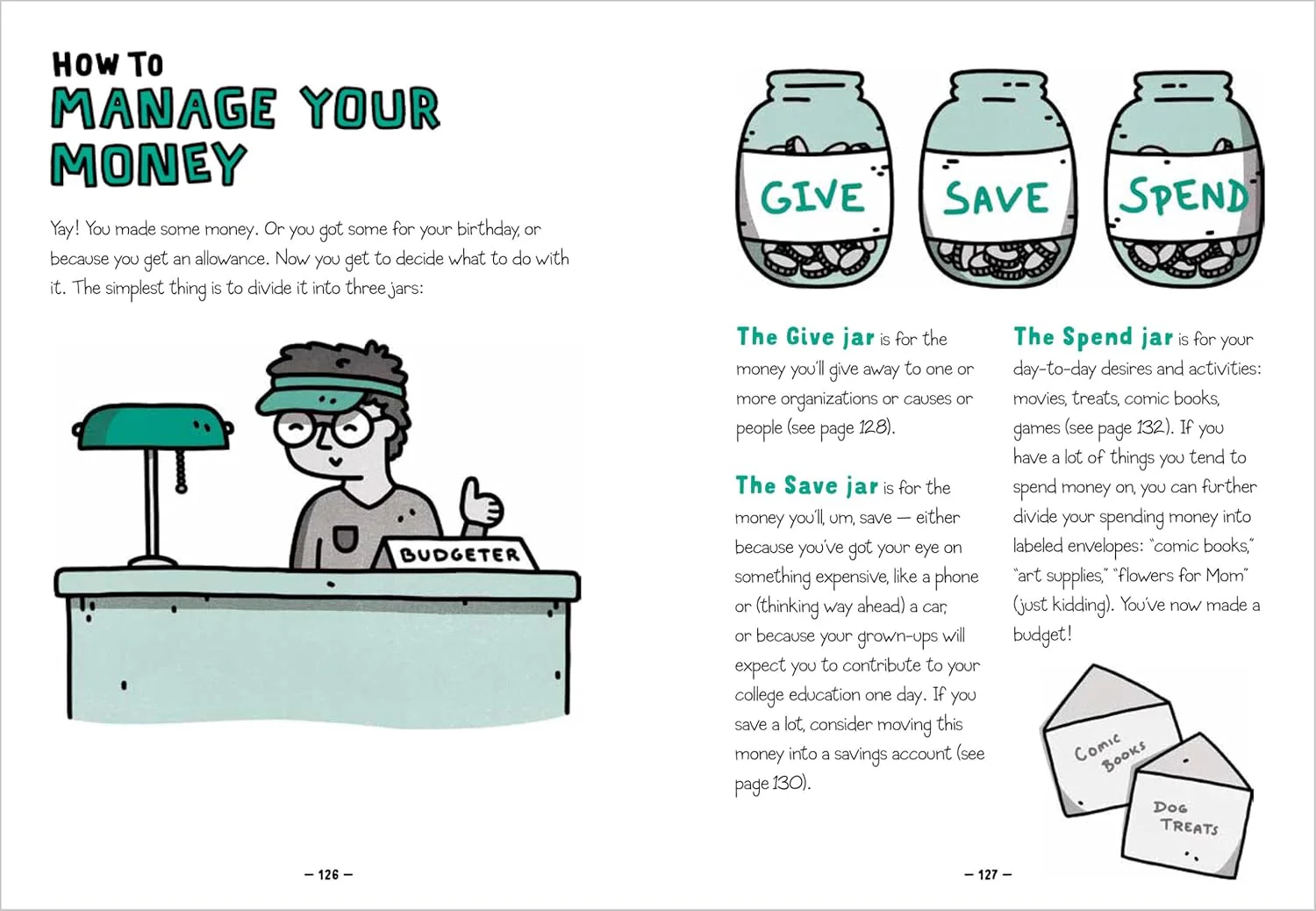 HOW TO
MANAGE YOUR MONEY

Yay! You made some money. Or you got some for your birthday, or because you get an allowance. Now you get to decide what to do with it. The simplest thing is to divide it into three jars:

BUDGETER

— 126 —

GIVE
SAVE
SPEND

The Give jar is for the money you'll give away to one or more organizations or causes or people (see page 128).

The Save jar is for the money you'll, um, save — either because you've got your eye on something expensive, like a phone or (thinking way ahead) a car, or because your grown-ups will expect you to contribute to your college education one day. If you save a lot, consider moving this money into a savings account (see page 130).

The Spend jar is for your day-to-day desires and activities: movies, treats, comic books, games (see page 132). If you have a lot of things you tend to spend money on, you can further divide your spending money into labeled envelopes: "comic books," "art supplies," "flowers for Mom" (just kidding). You've now made a budget!

COMIC BOOKS
DOG TREATS

— 127 —